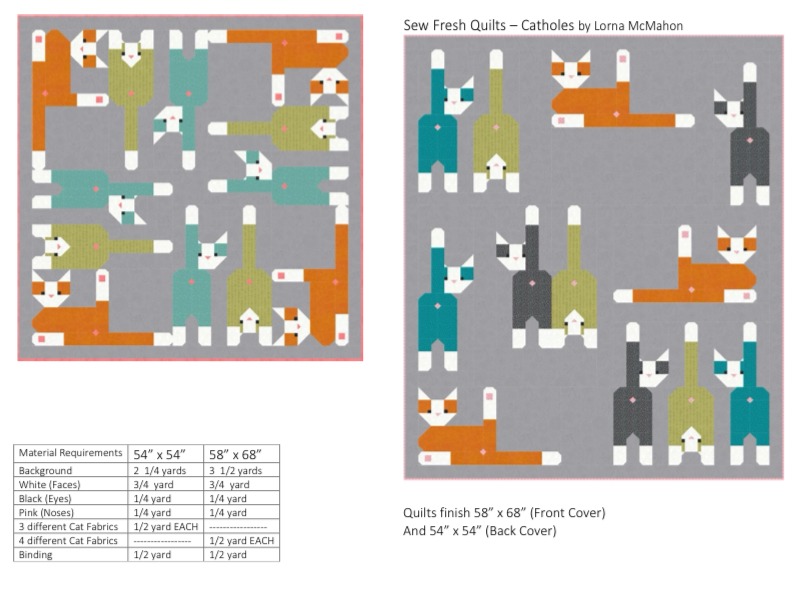 Sew Fresh Quilts – Catholes by Lorna McMahon

| Material Requirements | 54" x 54" | 58" x 68" |
|---|---|---|
| Background | 2 1/4 yards | 3 1/2 yards |
| White (Faces) | 3/4 yard | 3/4 yard |
| Black (Eyes) | 1/4 yard | 1/4 yard |
| Pink (Noses) | 1/4 yard | 1/4 yard |
| 3 different Cat Fabrics | 1/2 yard EACH | ----------------- |
| 4 different Cat Fabrics | ----------------- | 1/2 yard EACH |
| Binding | 1/2 yard | 1/2 yard |

Quilts finish 58" x 68" (Front Cover)
And 54" x 54" (Back Cover)