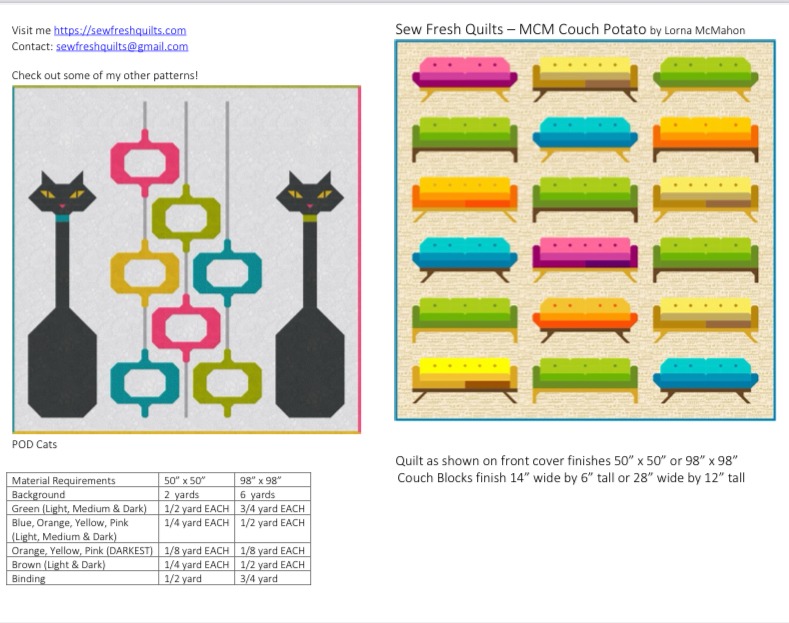 Visit me https://sewfreshquilts.com
Contact: sewfreshquilts@gmail.com

Check out some of my other patterns!

POD Cats

| Material Requirements | 50" x 50" | 98" x 98" |
|---|---|---|
| Background | 2 yards | 6 yards |
| Green (Light, Medium & Dark) | 1/2 yard EACH | 3/4 yard EACH |
| Blue, Orange, Yellow, Pink (Light, Medium & Dark) | 1/4 yard EACH | 1/2 yard EACH |
| Orange, Yellow, Pink (DARKEST) | 1/8 yard EACH | 1/8 yard EACH |
| Brown (Light & Dark) | 1/4 yard EACH | 1/2 yard EACH |
| Binding | 1/2 yard | 3/4 yard |

Sew Fresh Quilts – MCM Couch Potato by Lorna McMahon

Quilt as shown on front cover finishes 50" x 50" or 98" x 98"
Couch Blocks finish 14" wide by 6" tall or 28" wide by 12" tall