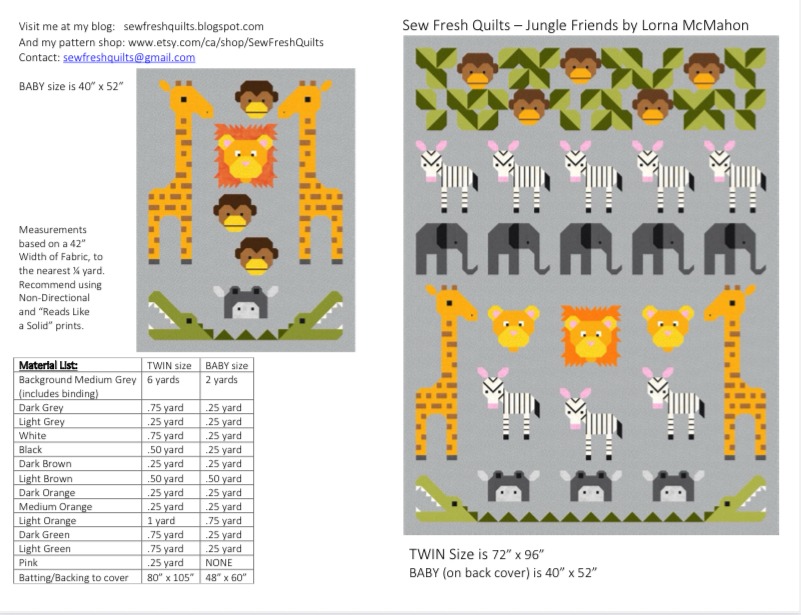 Visit me at my blog: sewfreshquilts.blogspot.com
And my pattern shop: www.etsy.com/ca/shop/SewFreshQuilts
Contact: sewfreshquilts@gmail.com

BABY size is 40" x 52"

Measurements based on a 42" Width of Fabric, to the nearest ¼ yard. Recommend using Non-Directional and "Reads Like a Solid" prints.

| Material List: | TWIN size | BABY size |
|---|---|---|
| Background Medium Grey (includes binding) | 6 yards | 2 yards |
| Dark Grey | .75 yard | .25 yard |
| Light Grey | .25 yard | .25 yard |
| White | .75 yard | .25 yard |
| Black | .50 yard | .25 yard |
| Dark Brown | .25 yard | .25 yard |
| Light Brown | .50 yard | .50 yard |
| Dark Orange | .25 yard | .25 yard |
| Medium Orange | .25 yard | .25 yard |
| Light Orange | 1 yard | .75 yard |
| Dark Green | .75 yard | .25 yard |
| Light Green | .75 yard | .25 yard |
| Pink | .25 yard | NONE |
| Batting/Backing to cover | 80" x 105" | 48" x 60" |

Sew Fresh Quilts – Jungle Friends by Lorna McMahon

TWIN Size is 72" x 96"
BABY (on back cover) is 40" x 52"